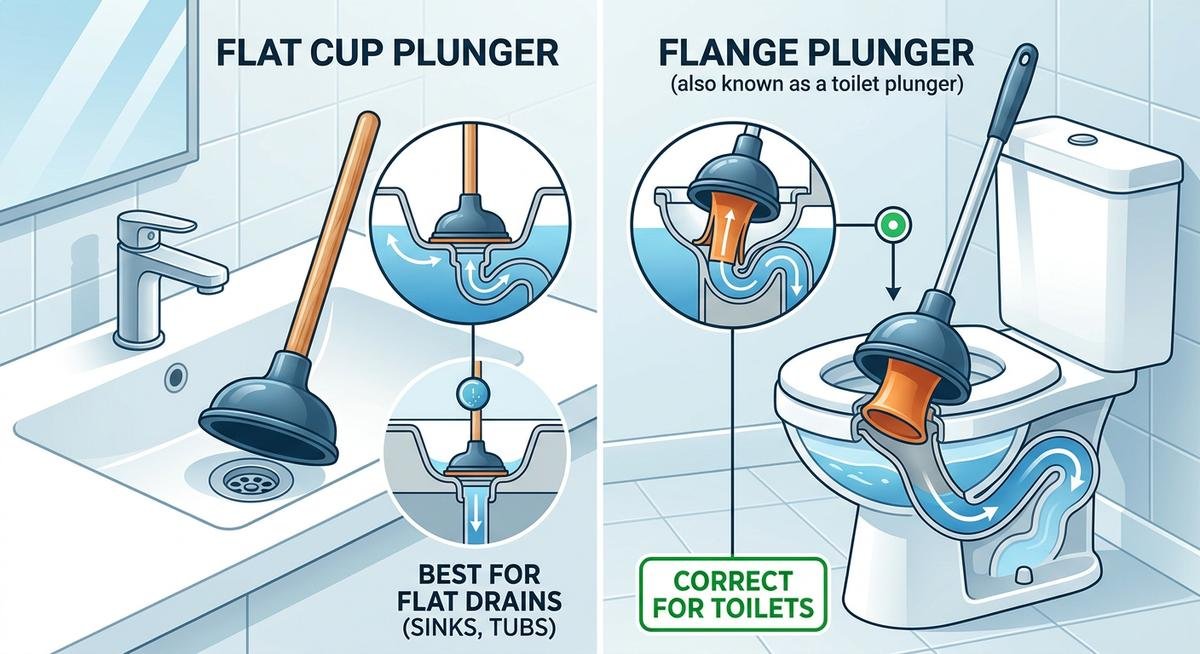 FLAT CUP PLUNGER

BEST FOR FLAT DRAINS (SINKS, TUBS)

FLANGE PLUNGER
(also known as a toilet plunger)

CORRECT FOR TOILETS